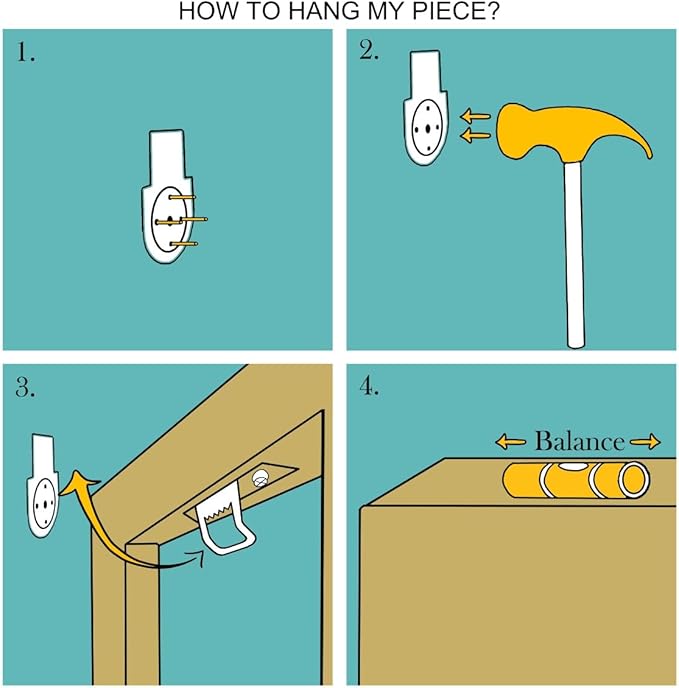 HOW TO HANG MY PIECE?

1.

2.

3.

4.

Balance