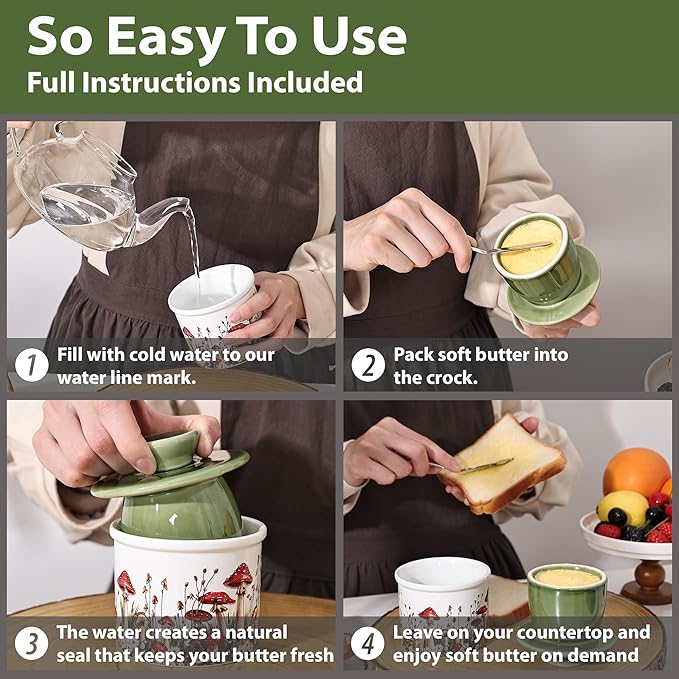 So Easy To Use
Full Instructions Included

1 Fill with cold water to our water line mark.

2 Pack soft butter into the crock.

3 The water creates a natural seal that keeps your butter fresh

4 Leave on your countertop and enjoy soft butter on demand